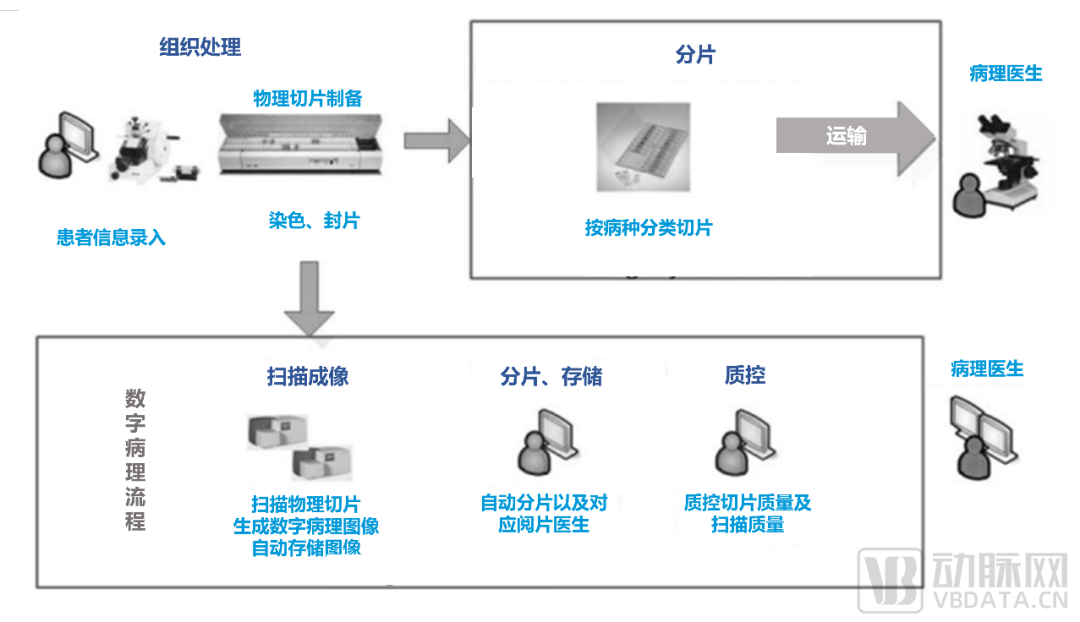 组织处理

物理切片制备

患者信息录入

染色、封片

分片

按病种分类切片

运输

病理医生

数字病理流程

扫描成像

扫描物理切片
生成数字病理图像
自动存储图像

分片、存储

自动分片以及对应阅片医生

质控

质控切片质量及扫描质量

病理医生

动脉网
VBDATA.CN