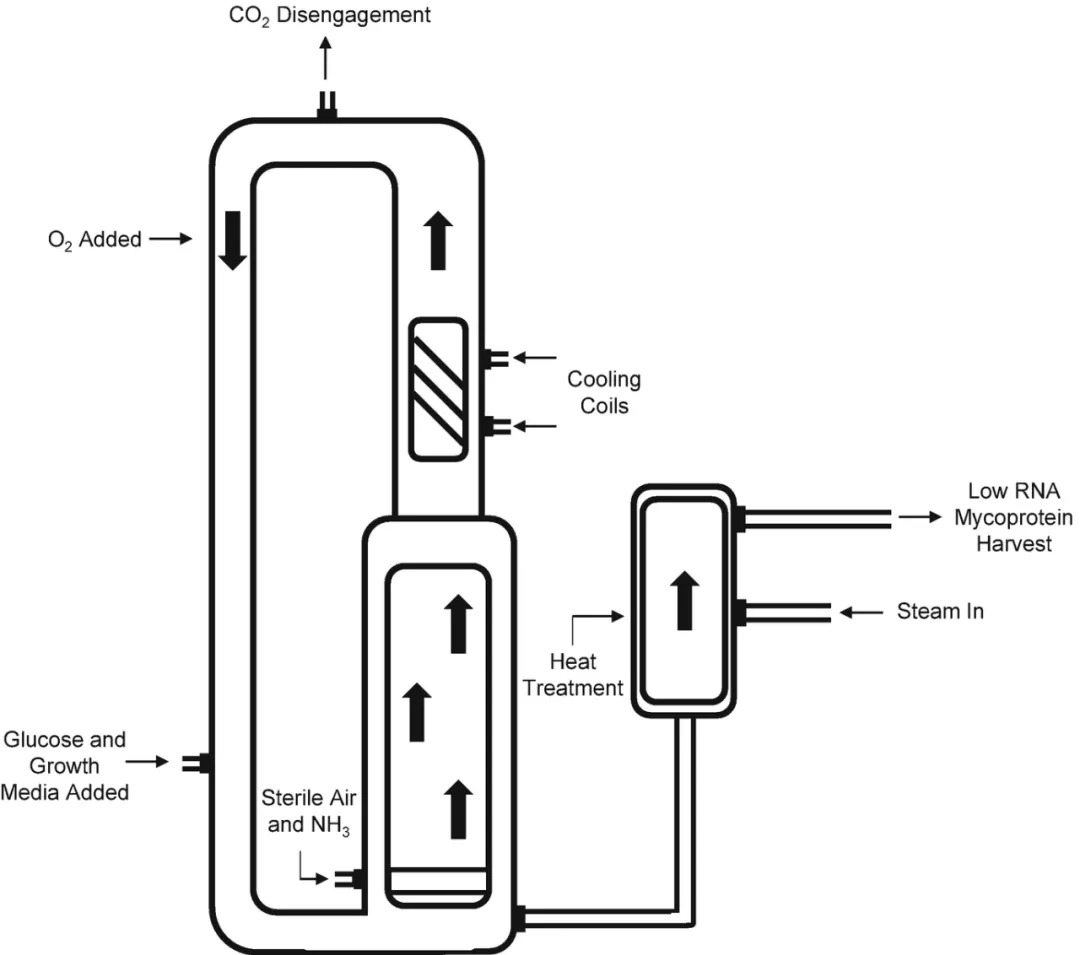 $CO_2$ Disengagement

$O_2$ Added

Cooling Coils

Low RNA Mycoprotein Harvest

Steam In

Heat Treatment

Glucose and Growth Media Added

Sterile Air and $NH_3$