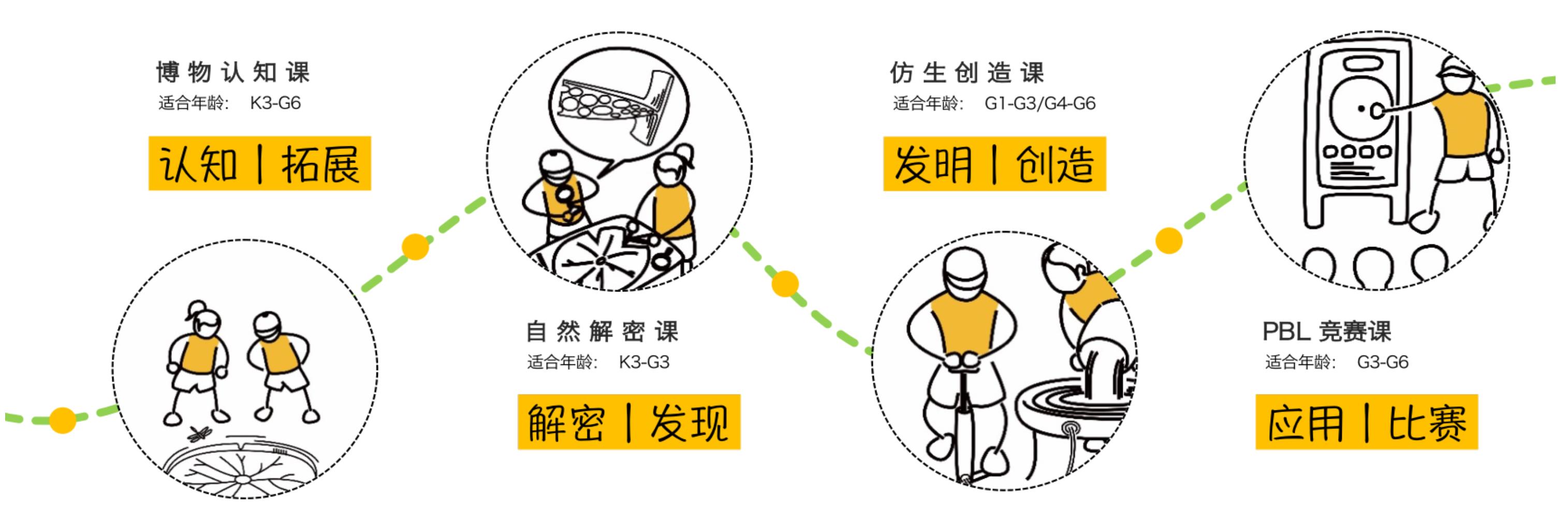 博物认知课
适合年龄： K3-G6
认知 | 拓展

自然解密课
适合年龄： K3-G3
解密 | 发现

仿生创造课
适合年龄： G1-G3/G4-G6
发明 | 创造

PBL 竞赛课
适合年龄： G3-G6
应用 | 比赛