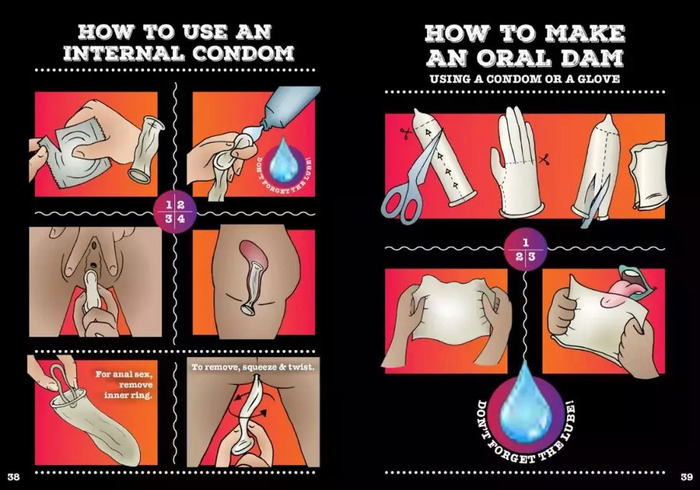 HOW TO USE AN INTERNAL CONDOM

DON'T FORGET THE LUBE!

1 2
3 4

For anal sex, remove inner ring.

To remove, squeeze & twist.

38

HOW TO MAKE AN ORAL DAM
USING A CONDOM OR A GLOVE

1
2 3

DON'T FORGET THE LUBE!

39