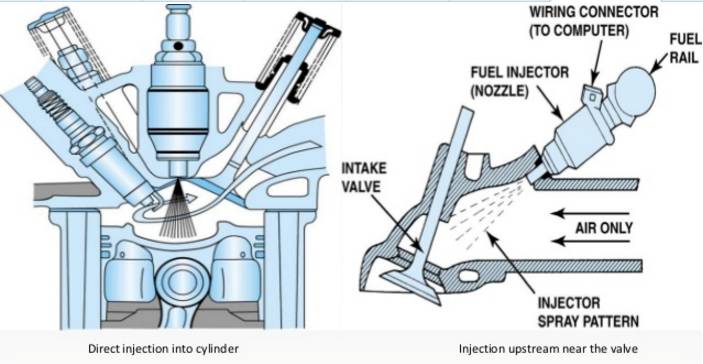 WIRING CONNECTOR (TO COMPUTER)

FUEL RAIL

FUEL INJECTOR (NOZZLE)

INTAKE VALVE

AIR ONLY

INJECTOR SPRAY PATTERN

Direct injection into cylinder

Injection upstream near the valve