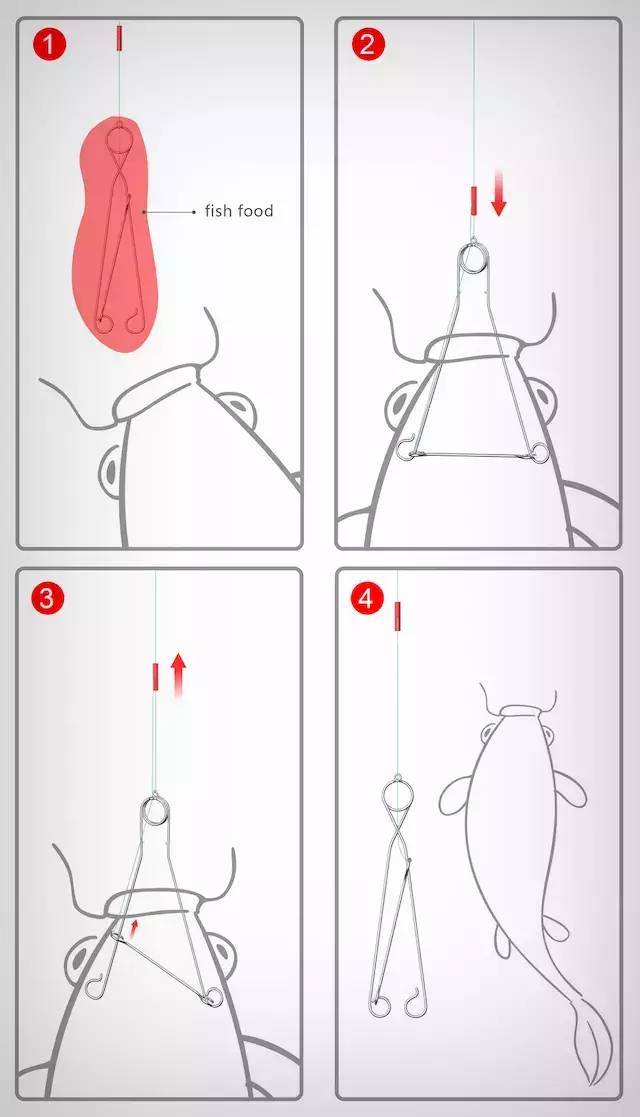 1

fish food

2

3

4