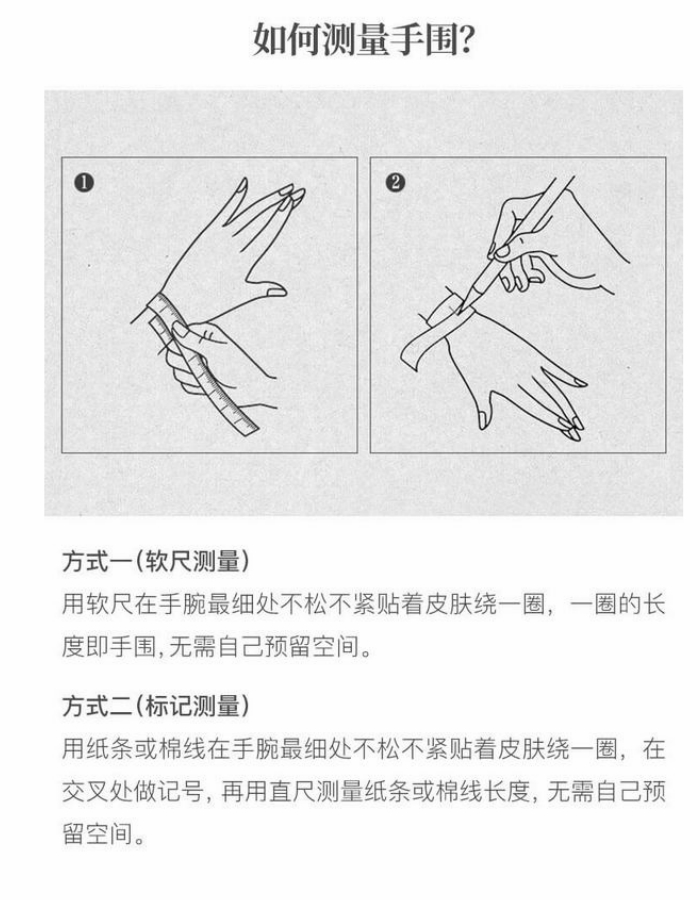 如何测量手围?

❶

❷

方式一(软尺测量)

用软尺在手腕最细处不松不紧贴着皮肤绕一圈，一圈的长度即手围,无需自己预留空间。

方式二(标记测量)

用纸条或棉线在手腕最细处不松不紧贴着皮肤绕一圈，在交叉处做记号，再用直尺测量纸条或棉线长度，无需自己预留空间。