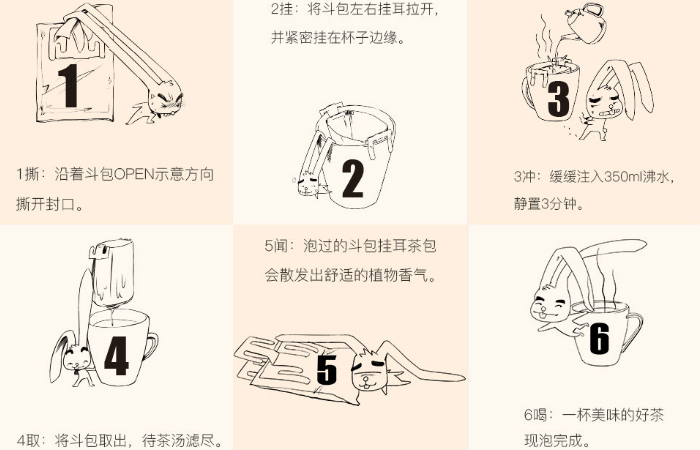 1

1撕：沿着斗包OPEN示意方向撕开封口。

2挂：将斗包左右挂耳拉开，并紧密挂在杯子边缘。

2

3

3冲：缓缓注入350ml沸水，静置3分钟。

4

4取：将斗包取出，待茶汤滤尽。

5闻：泡过的斗包挂耳茶包会散发出舒适的植物香气。

5

6

6喝：一杯美味的好茶现泡完成。