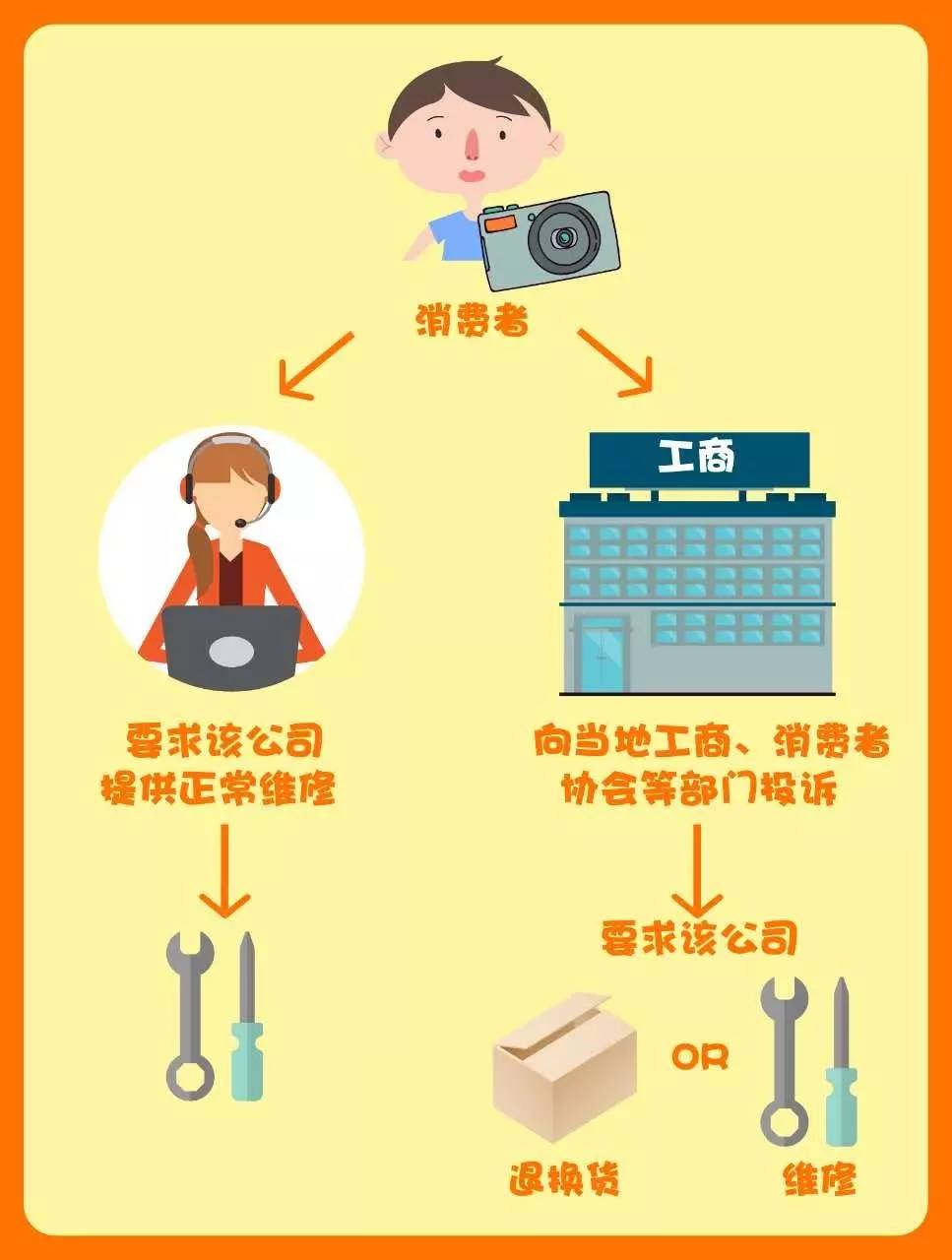 消费者

工商

要求该公司
提供正常维修

向当地工商、消费者
协会等部门投诉

要求该公司

OR

退换货

维修