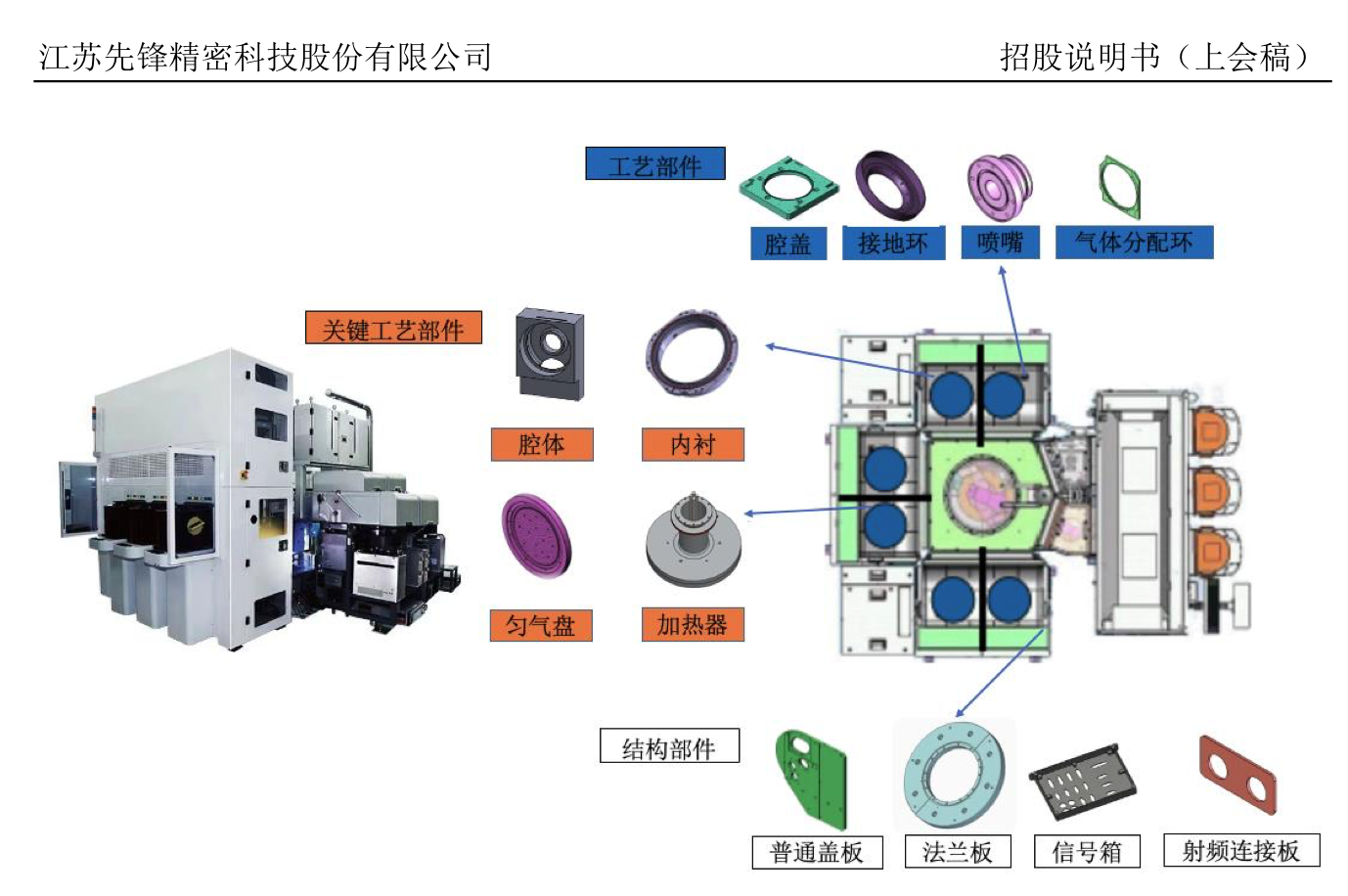 江苏先锋精密科技股份有限公司

招股说明书（上会稿）

工艺部件

腔盖

接地环

喷嘴

气体分配环

关键工艺部件

腔体

内衬

匀气盘

加热器

结构部件

普通盖板

法兰板

信号箱

射频连接板