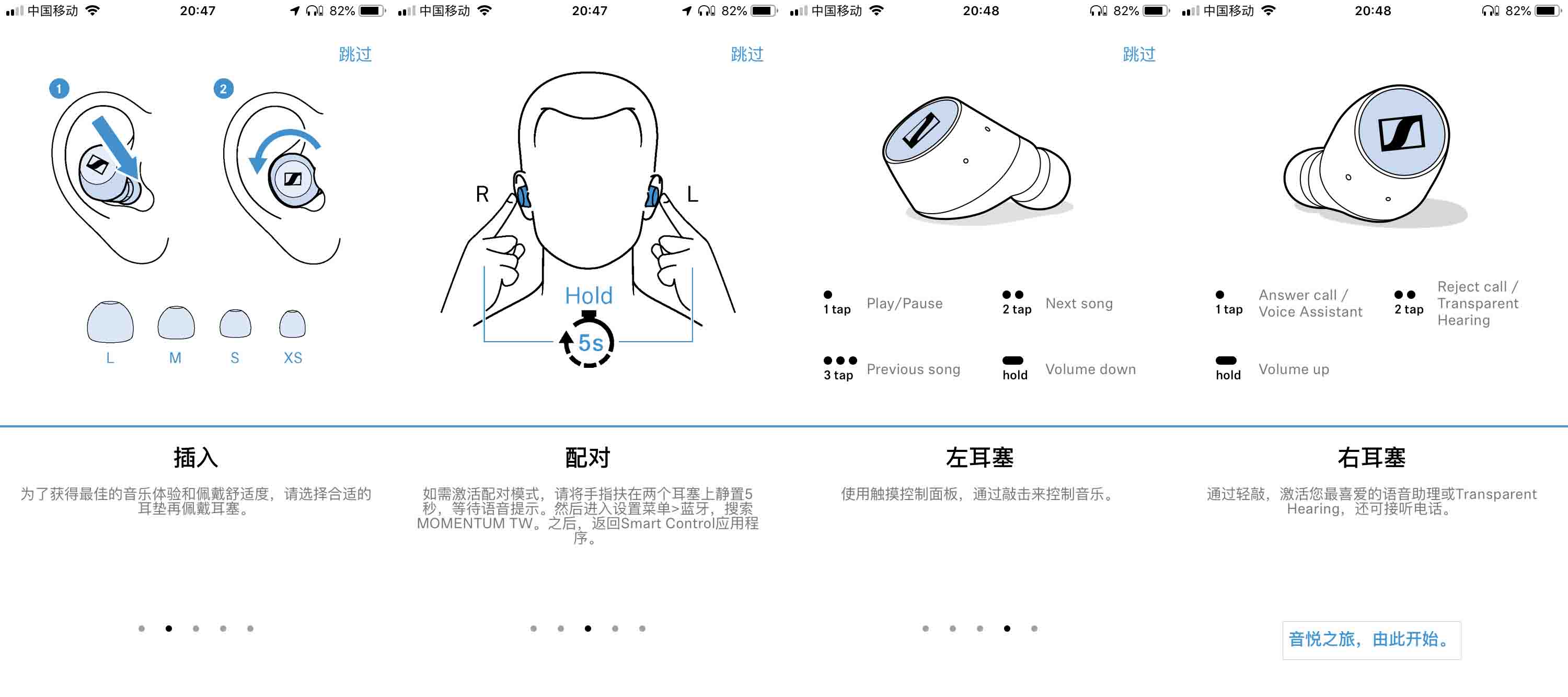 中国移动 20:47 82%

跳过

1 2

L M S XS

插入

为了获得最佳的音乐体验和佩戴舒适度，请选择合适的耳垫再佩戴耳塞。

中国移动 20:47 82%

跳过

R L

Hold

5s

配对

如需激活配对模式，请将手指扶在两个耳塞上静置5秒，等待语音提示。然后进入设置菜单>蓝牙，搜索MOMENTUM TW。之后，返回Smart Control应用程序。

中国移动 20:48 82%

跳过

1 tap Play/Pause

2 tap Next song

3 tap Previous song

hold Volume down

左耳塞

使用触摸控制面板，通过敲击来控制音乐。

中国移动 20:48 82%

1 tap Answer call / Voice Assistant

2 tap Reject call / Transparent Hearing

hold Volume up

右耳塞

通过轻敲，激活您最喜爱的语音助理或Transparent Hearing，还可接听电话。

音悦之旅，由此开始。