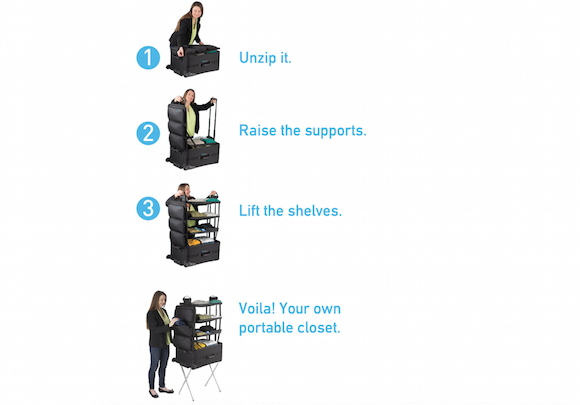 1 Unzip it.

2 Raise the supports.

3 Lift the shelves.

Voila! Your own portable closet.