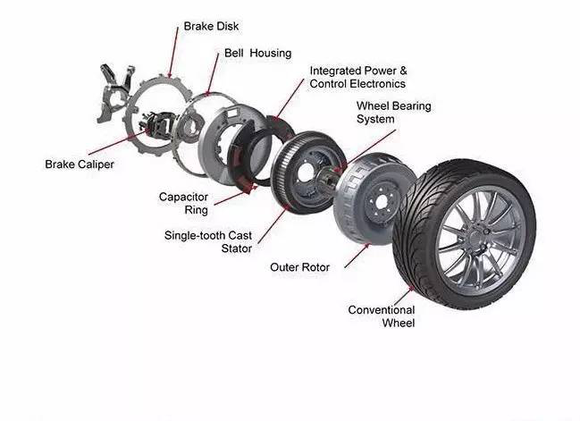 Brake Disk

Bell Housing

Integrated Power & Control Electronics

Wheel Bearing System

Brake Caliper

Capacitor Ring

Single-tooth Cast Stator

Outer Rotor

Conventional Wheel